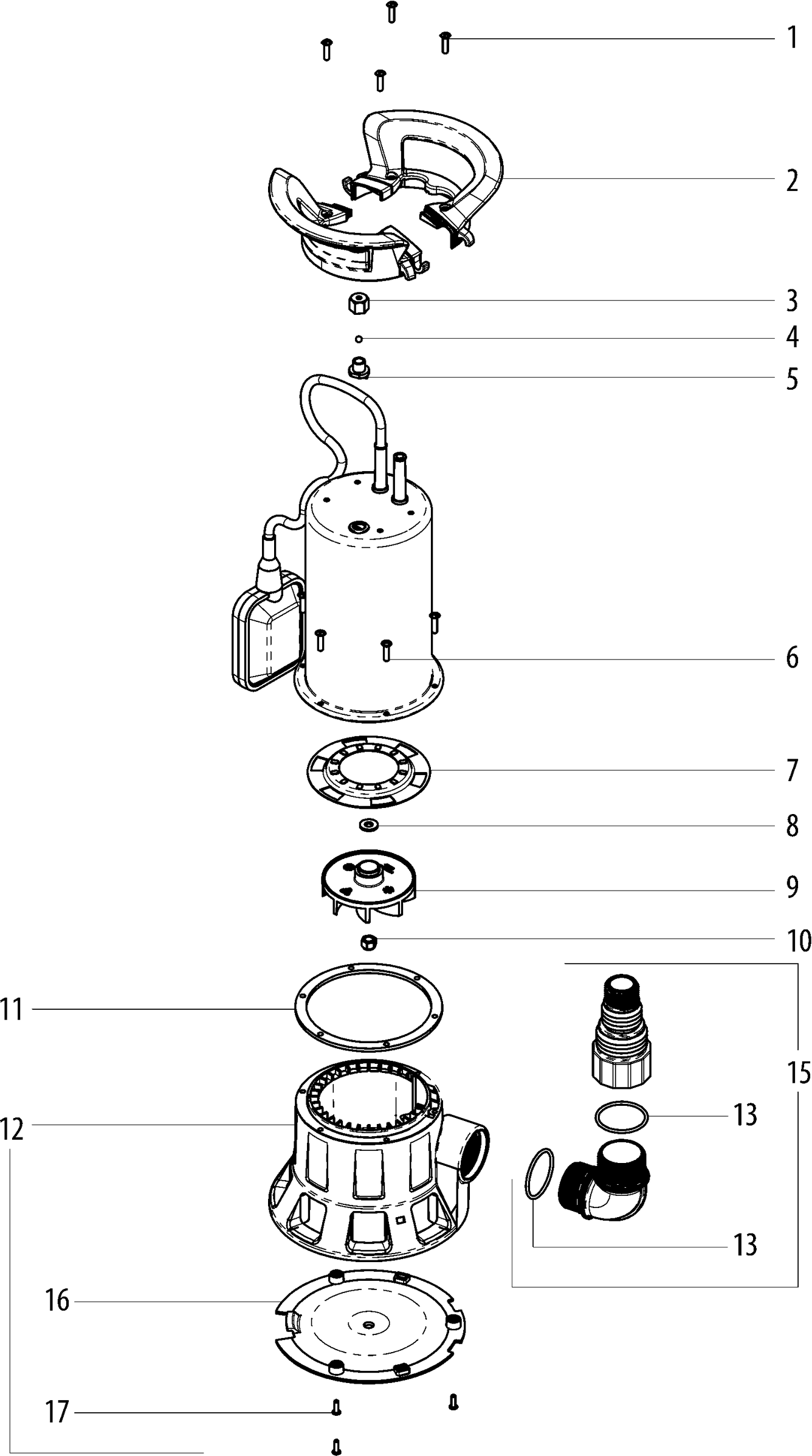 1
2
3
4
5
6
7
8
9
10
11
15
12
13
13
16
17