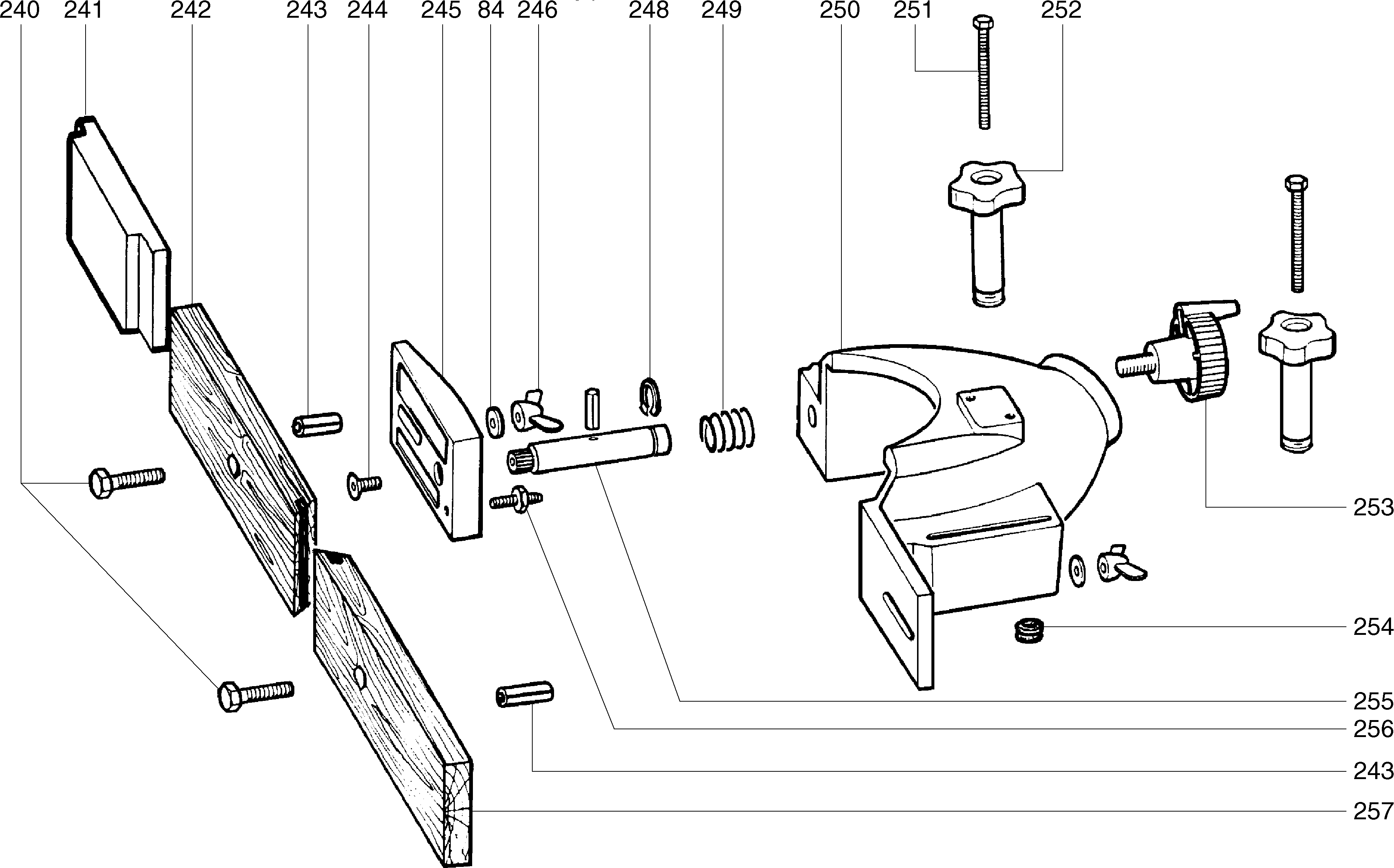 240 241 242 243 244 245 84 246 248 249 250 251 252

253

254

255

256

243

257