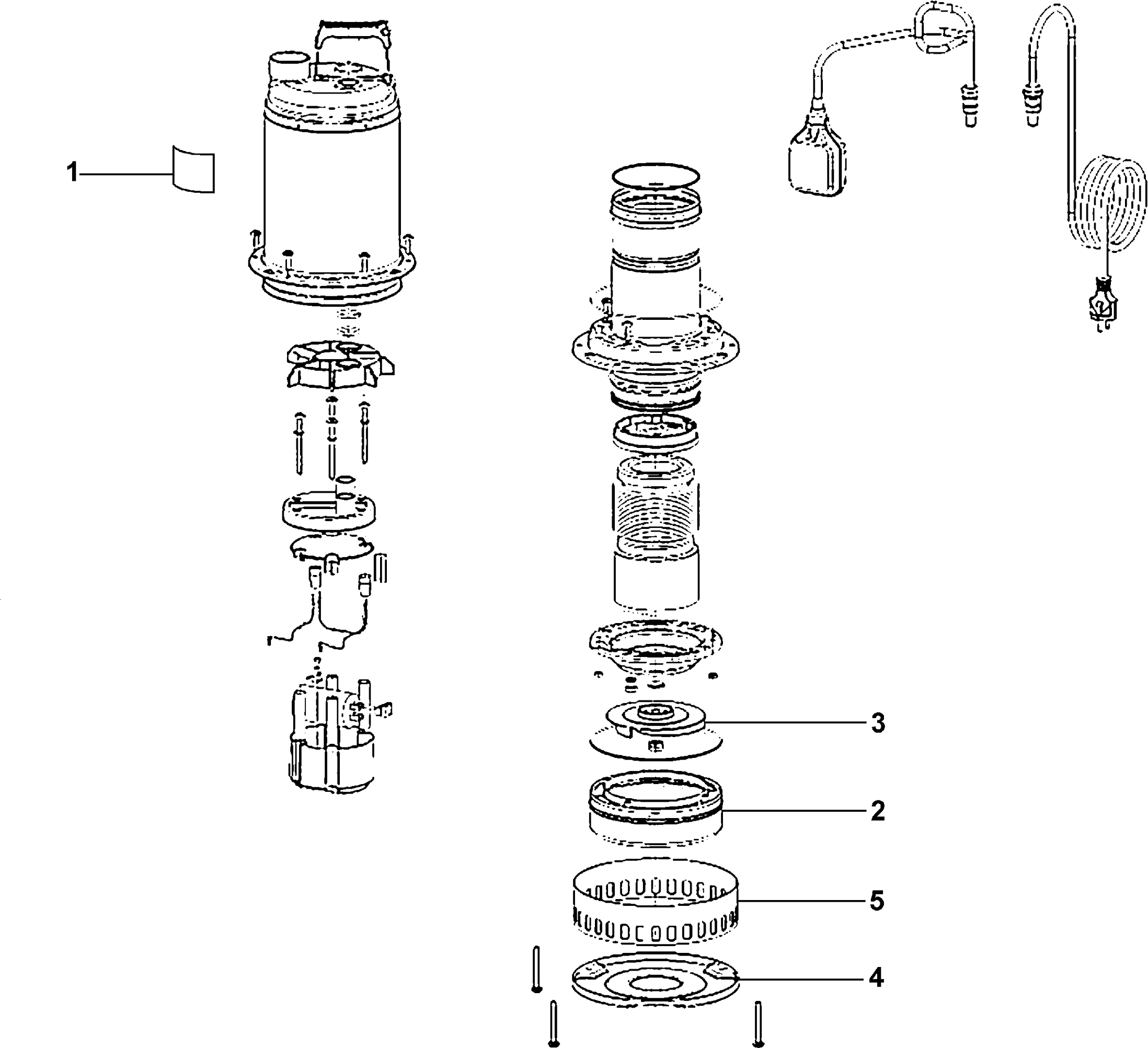 1
3
2
5
4