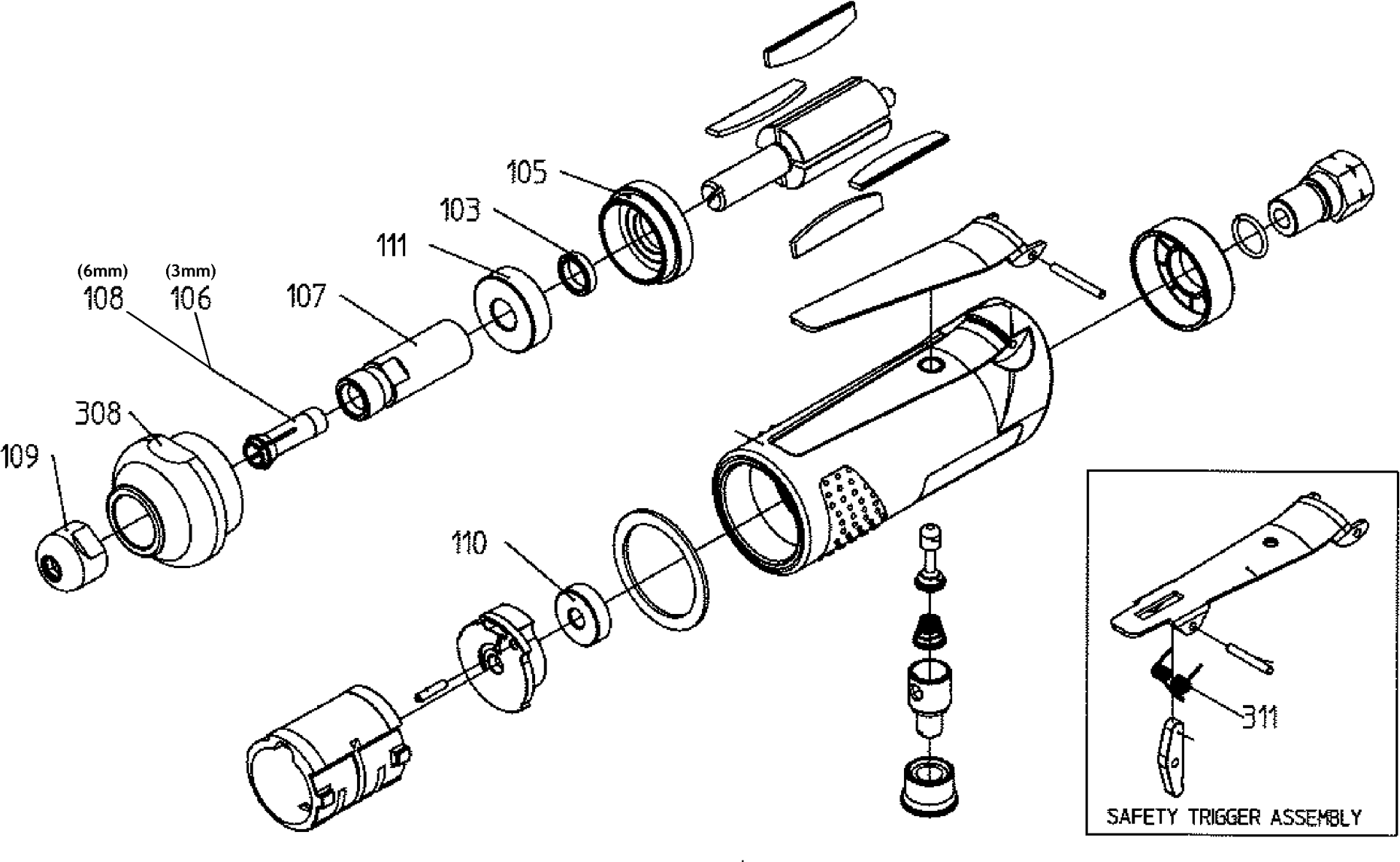 105
103
111
(6mm)
108
(3mm)
106
107
308
109
110
311
SAFETY TRIGGER ASSEMBLY