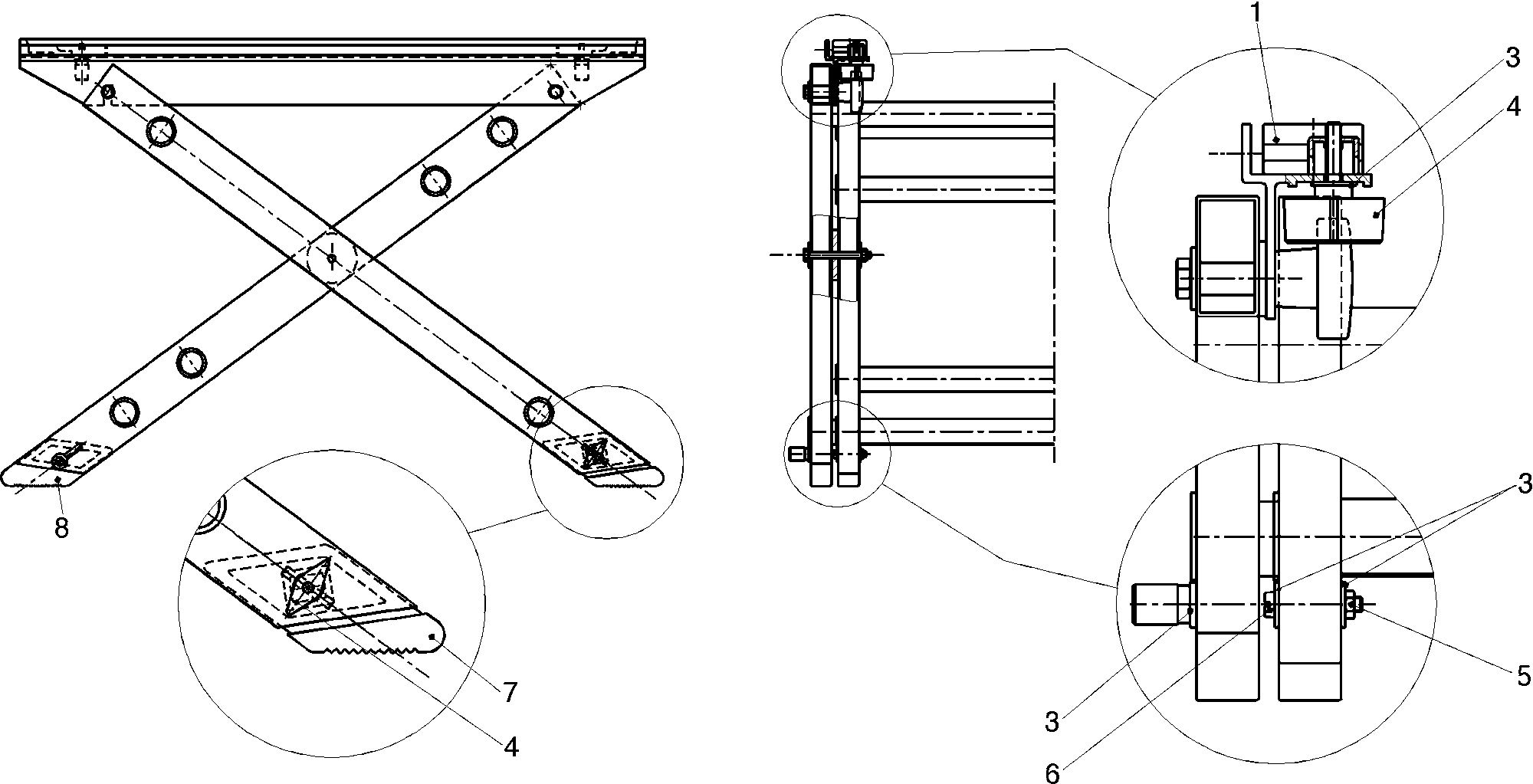 8

7

4

1

3

4

3

5

3

6