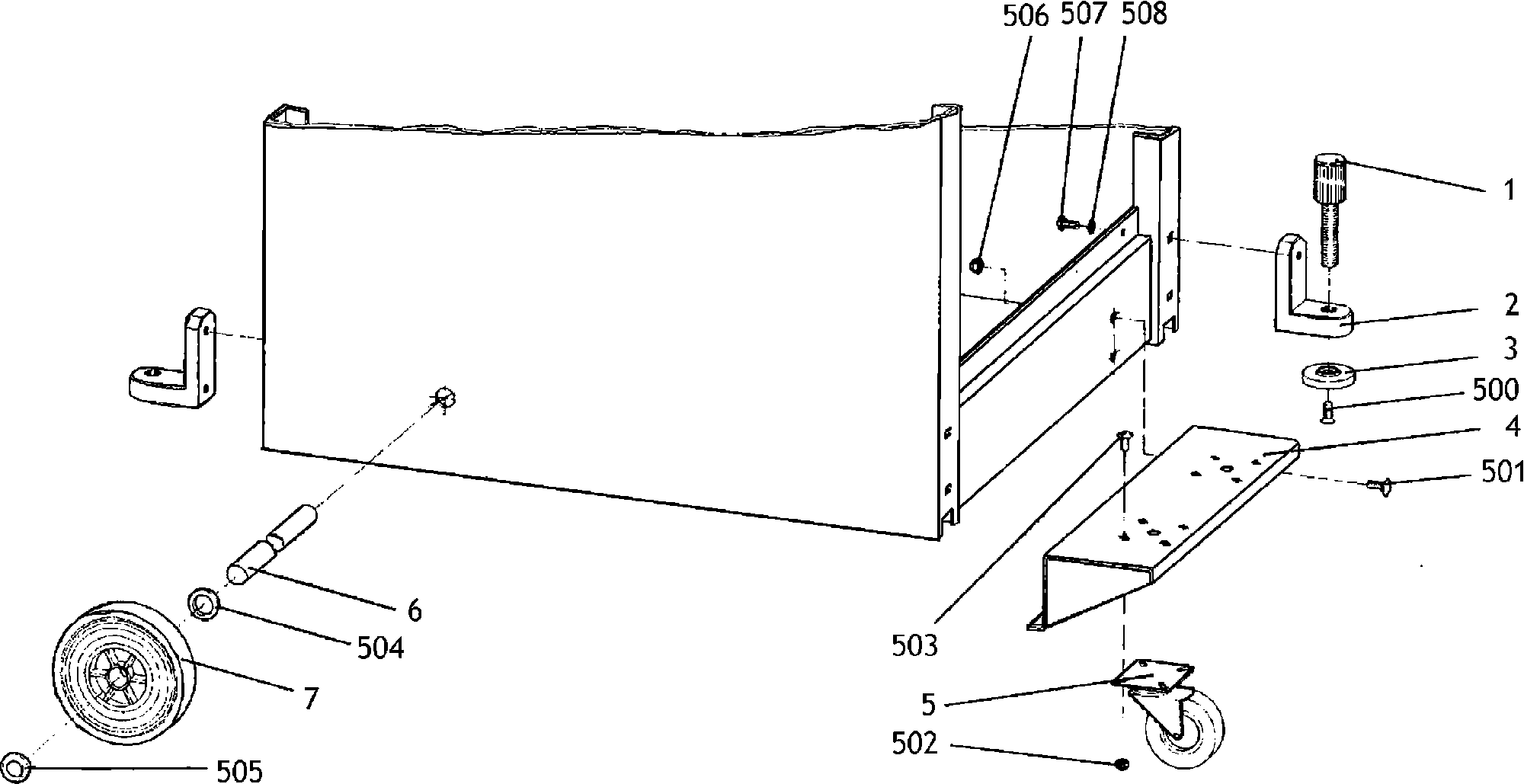 506 507 508

1

2

3

500

4

501

6

504

7

505

503

5

502