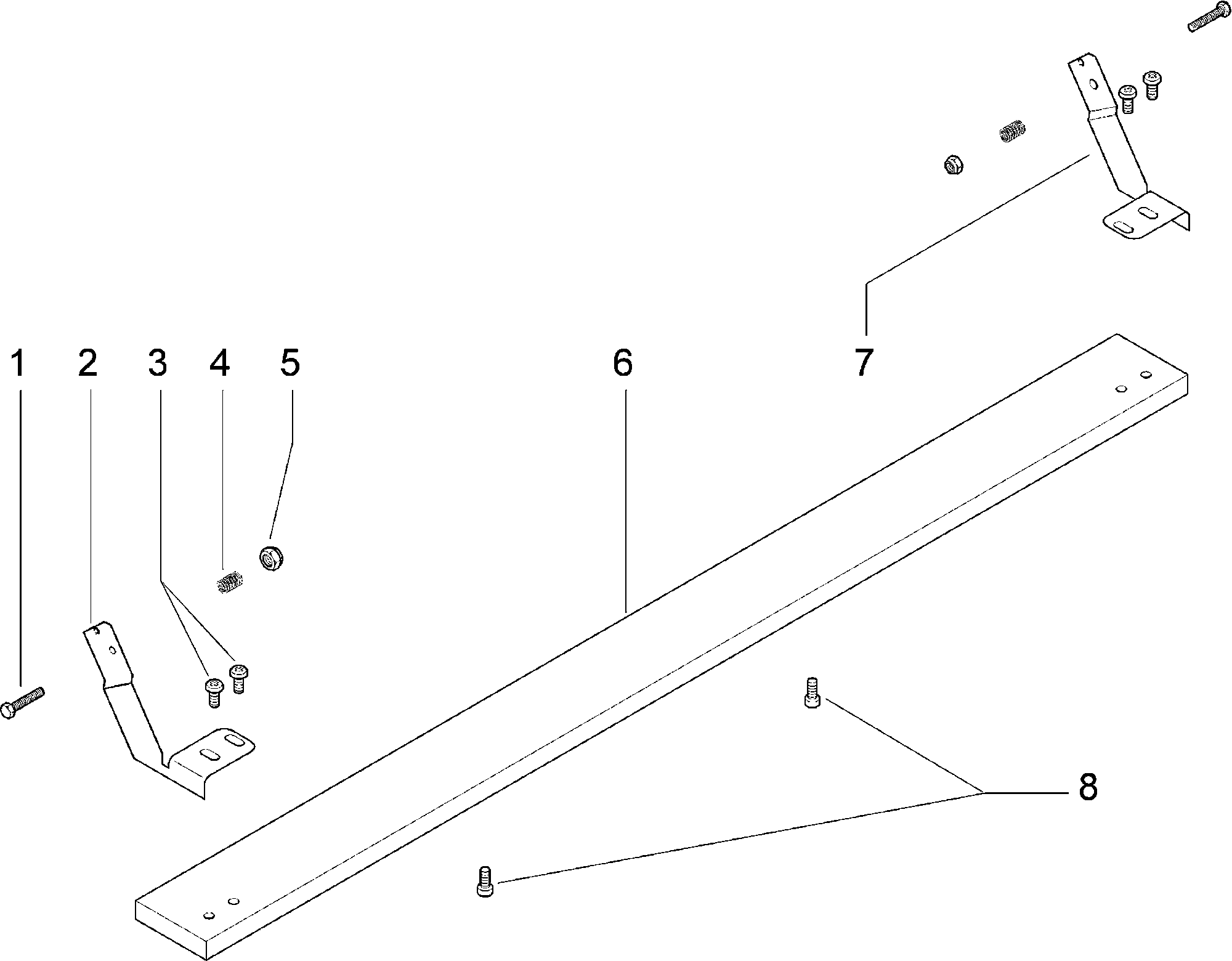 1 2 3 4 5 6 7

8