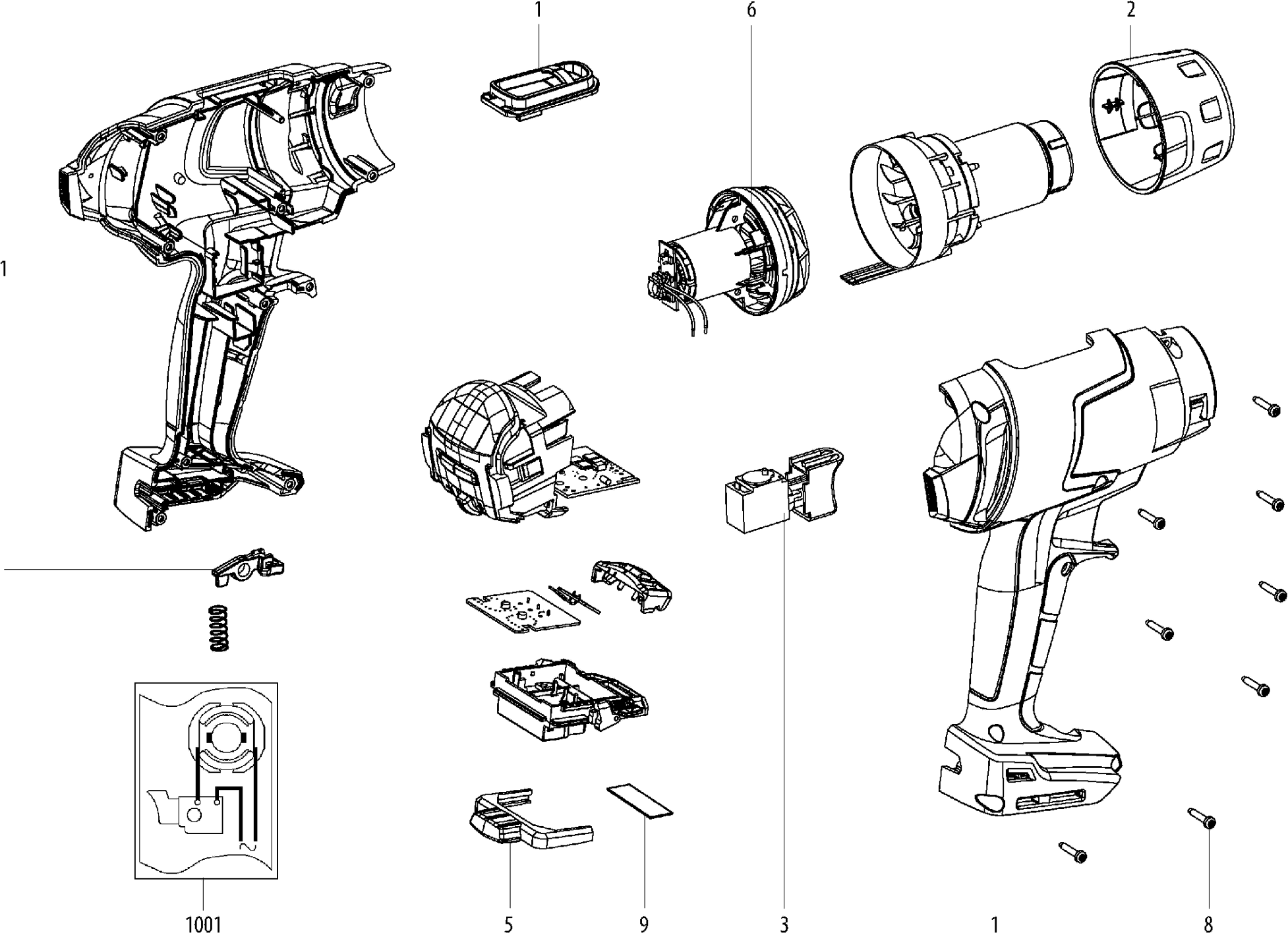 1
6
2
1
1001
5
9
3
1
8