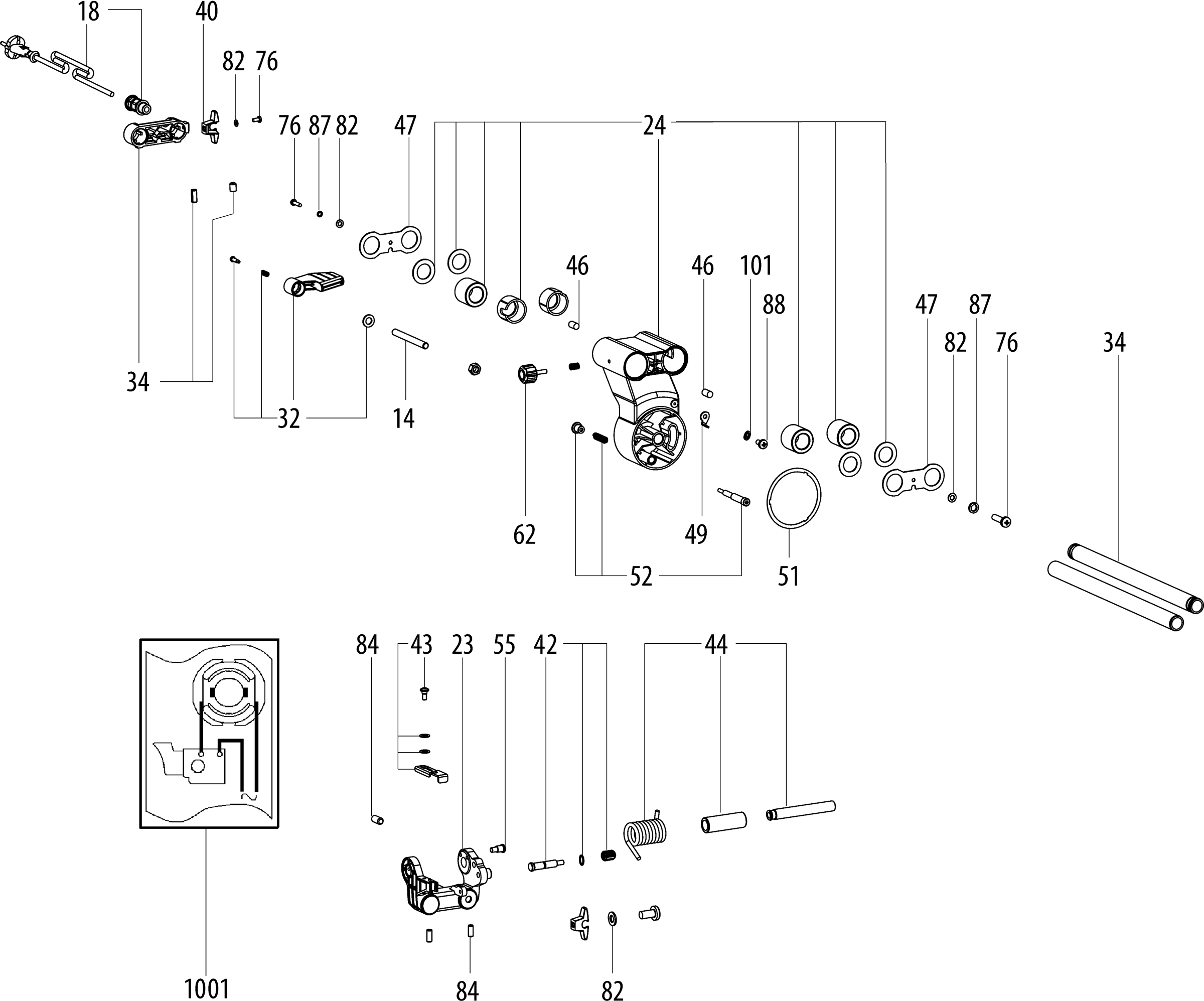 18
40
82
76
76
87
82
47
24
46
46
101
88
47
87
82
76
34
34
32
14
62
49
52
51
84
43
23
55
42
44
1001
84
82