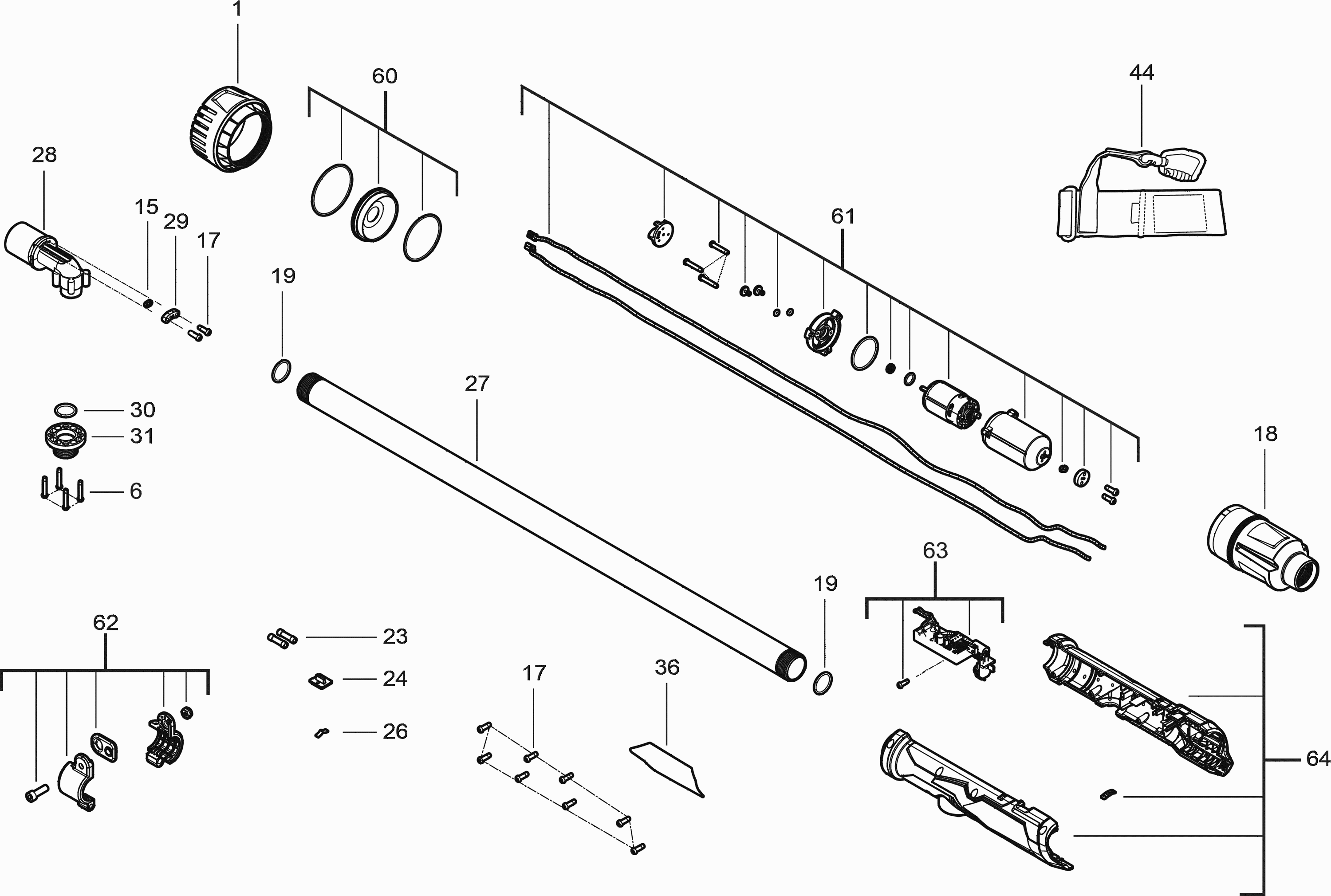 1
60
44
28
15
29
17
61
19
27
30
31
6
18
63
19
62
23
24
26
17
36
64